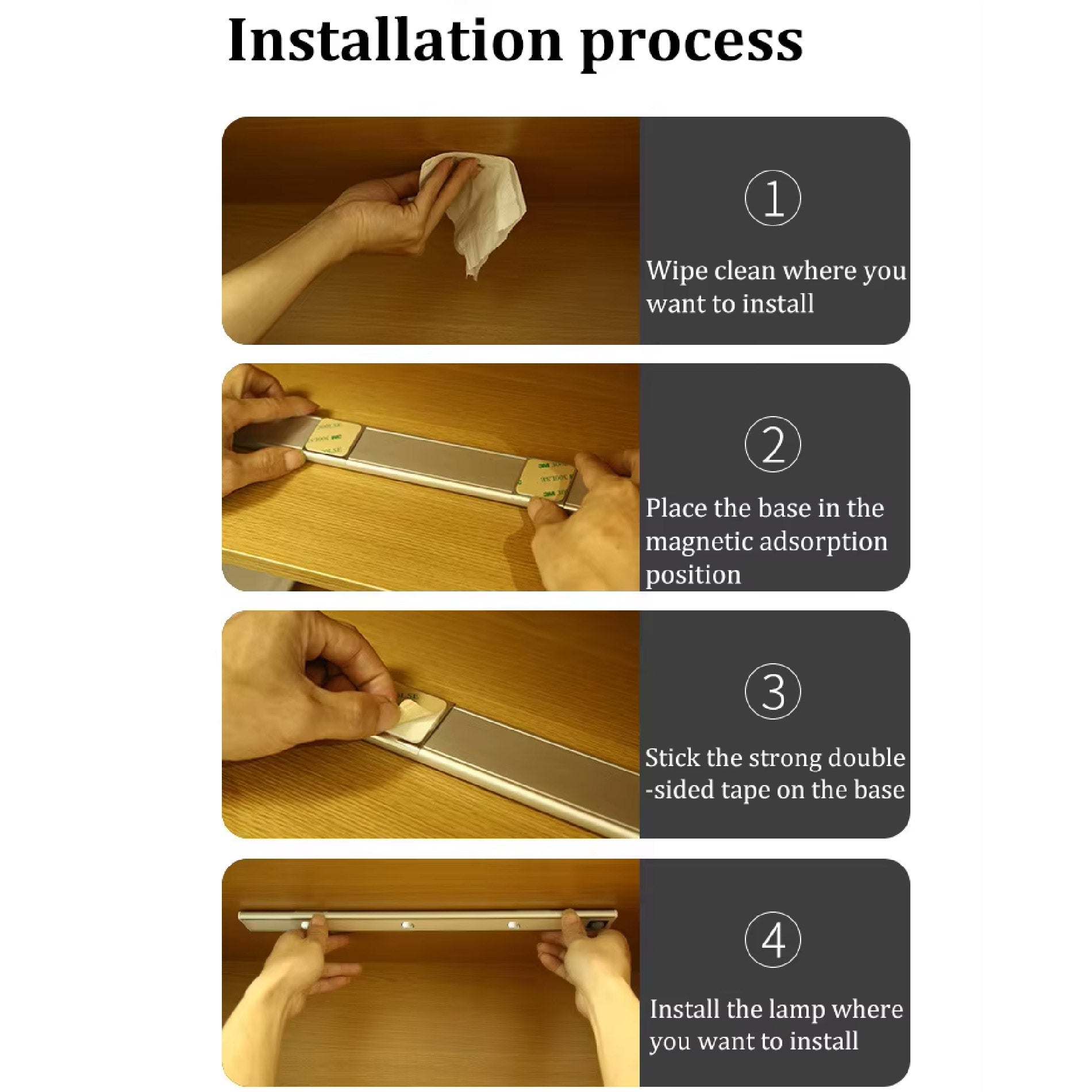 Installation process

①

Wipe clean where you want to install

②

Place the base in the magnetic adsorption position

③

Stick the strong double -sided tape on the base

④

Install the lamp where you want to install